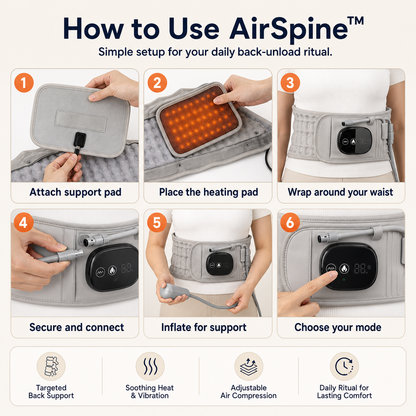 How to Use AirSpine™

Simple setup for your daily back-unload ritual.

1
Attach support pad

2
Place the heating pad

3
88
Wrap around your waist

4
88
Secure and connect

5
Inflate for support

6
88
Choose your mode

Targeted Back Support

Soothing Heat & Vibration

Adjustable Air Compression

Daily Ritual for Lasting Comfort